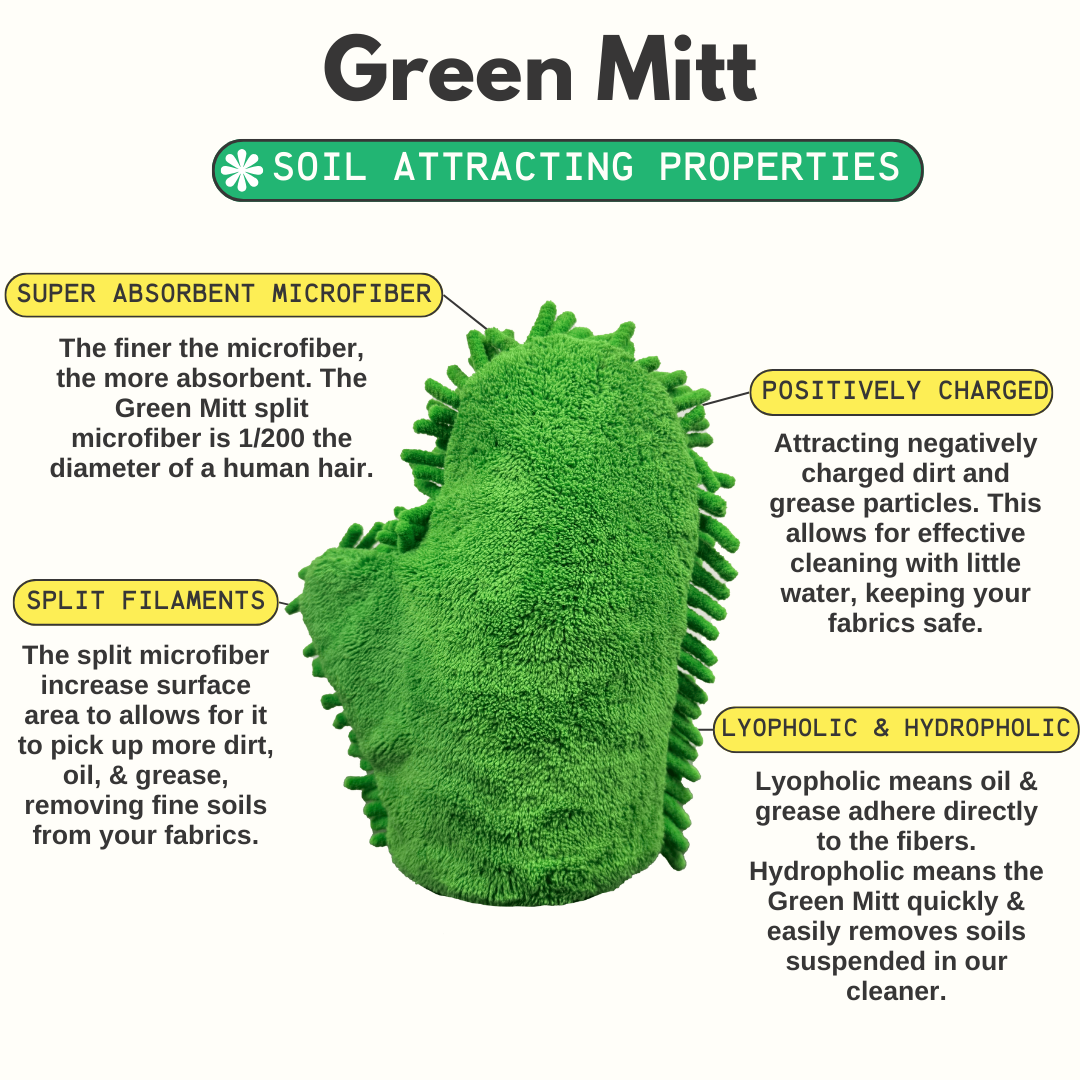 Green Mitt

SOIL ATTRACTING PROPERTIES

SUPER ABSORBENT MICROFIBER

The finer the microfiber, the more absorbent. The Green Mitt split microfiber is 1/200 the diameter of a human hair.

SPLIT FILAMENTS

The split microfiber increase surface area to allows for it to pick up more dirt, oil, & grease, removing fine soils from your fabrics.

POSITIVELY CHARGED

Attracting negatively charged dirt and grease particles. This allows for effective cleaning with little water, keeping your fabrics safe.

LYOPHOLIC & HYDROPHOLIC

Lyopholic means oil & grease adhere directly to the fibers. Hydropholic means the Green Mitt quickly & easily removes soils suspended in our cleaner.